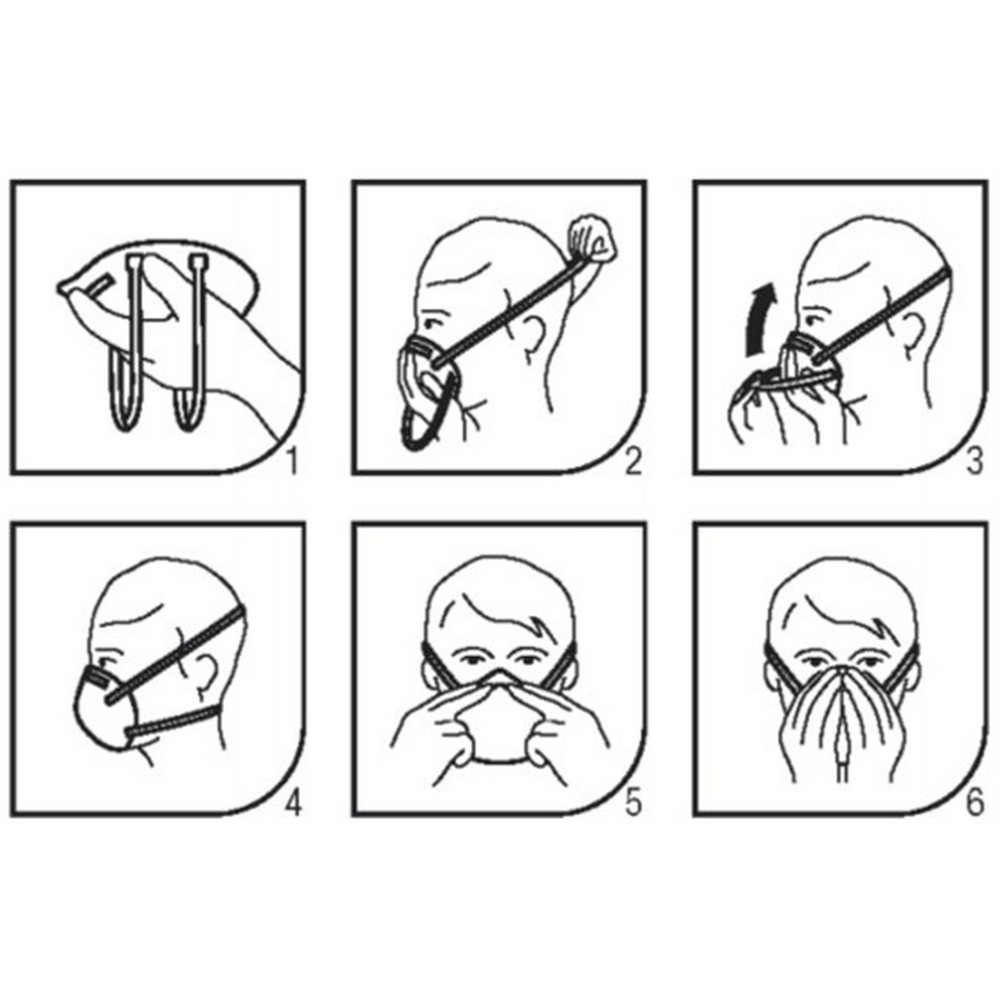 1

2

3

4

5

6